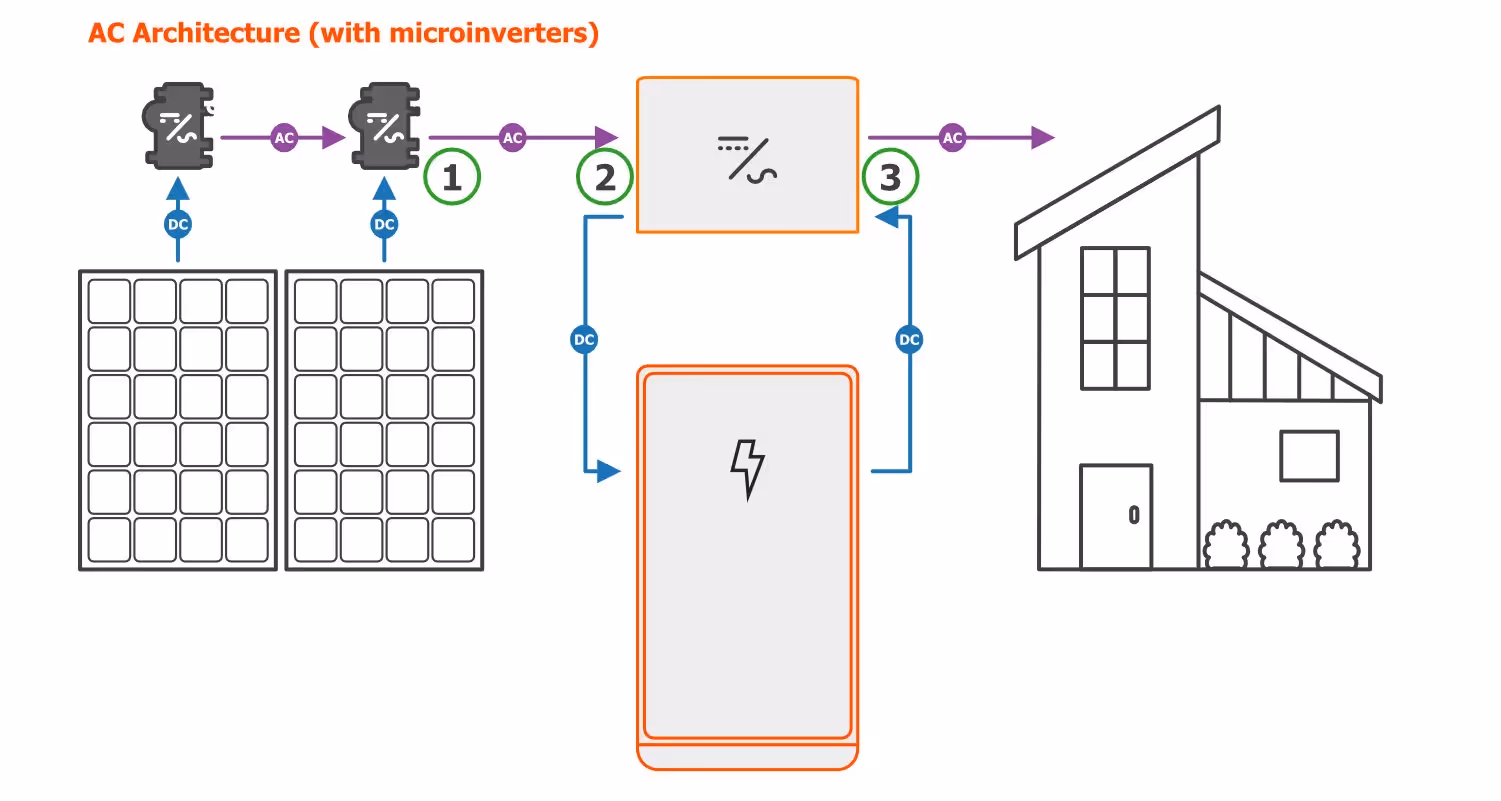 AC Architecture (with microinverters)

AC
AC
AC
1
2
3
DC
DC
DC
DC